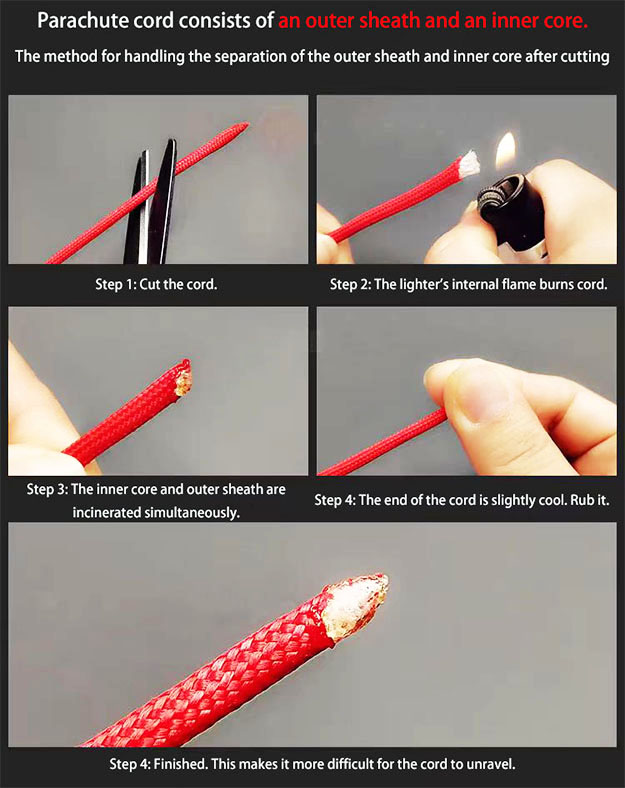 Parachute cord consists of an outer sheath and an inner core.

The method for handling the separation of the outer sheath and inner core after cutting

Step 1: Cut the cord.

Step 2: The lighter's internal flame burns cord.

Step 3: The inner core and outer sheath are incinerated simultaneously.

Step 4: The end of the cord is slightly cool. Rub it.

Step 4: Finished. This makes it more difficult for the cord to unravel.